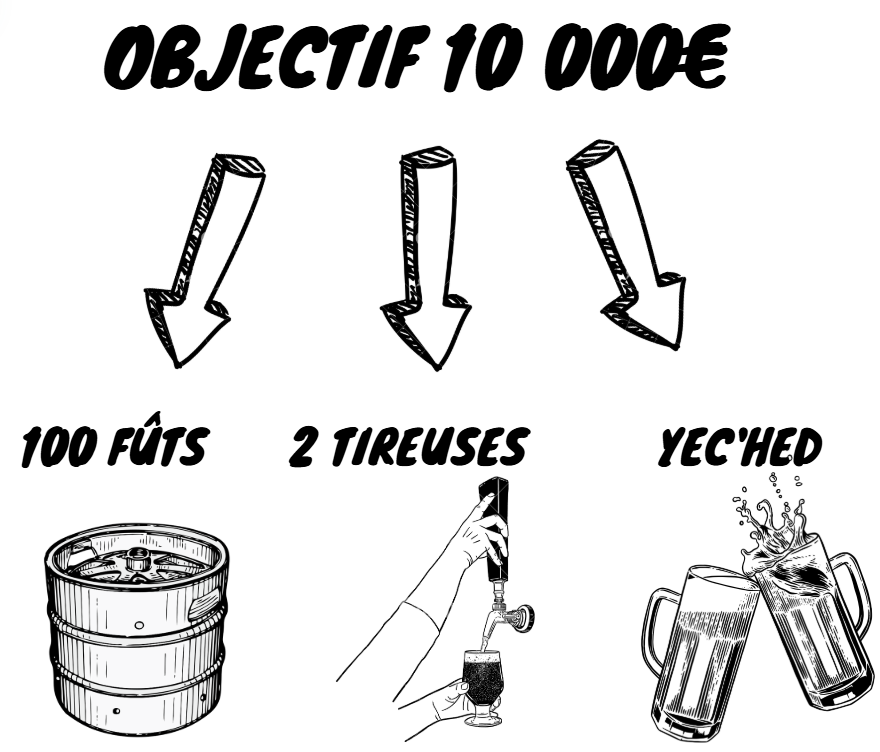 OBJECTIF 10 000€

100 FÛTS

2 TIREUSES

YEC'HED