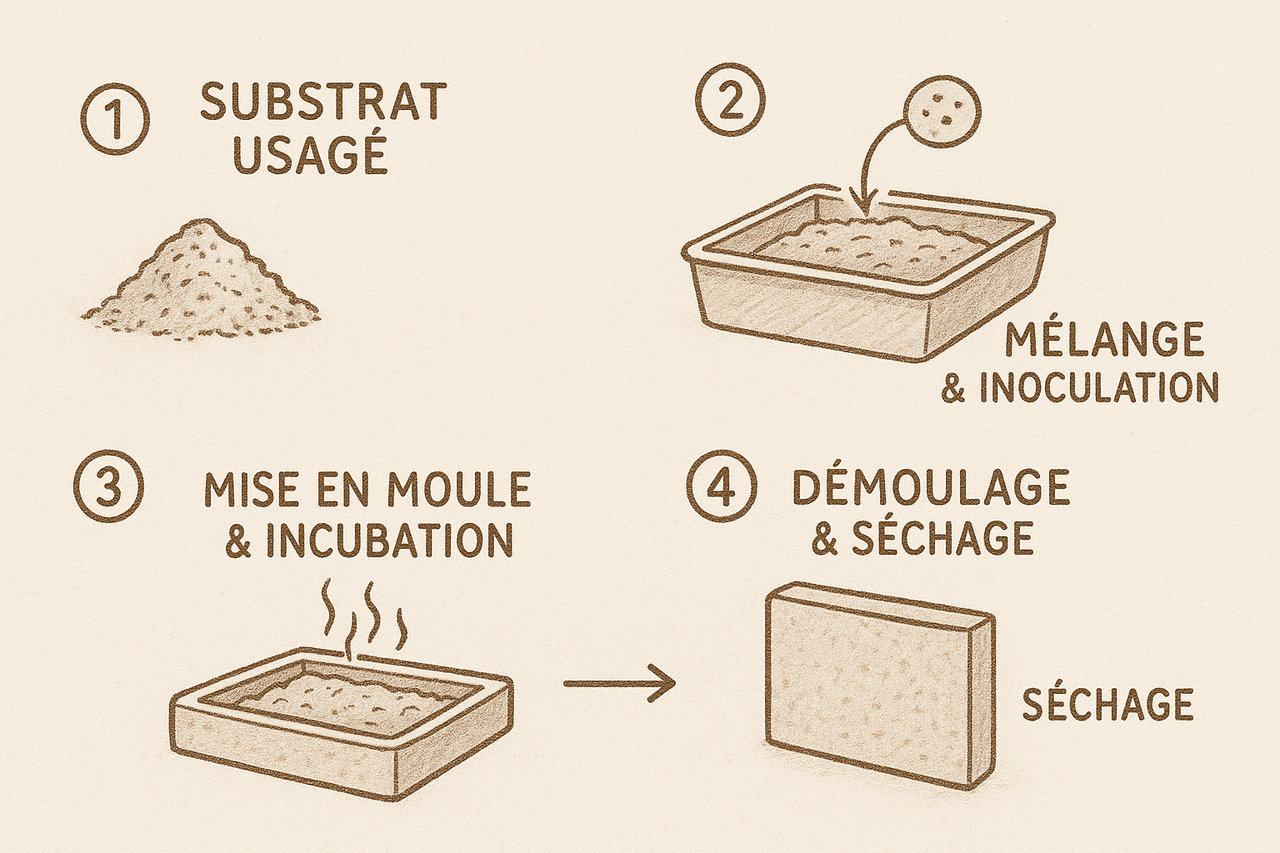 1 SUBSTRAT USAGÉ

2

MÉLANGE & INOCULATION

3 MISE EN MOULE & INCUBATION

4 DÉMOULAGE & SÉCHAGE

SÉCHAGE