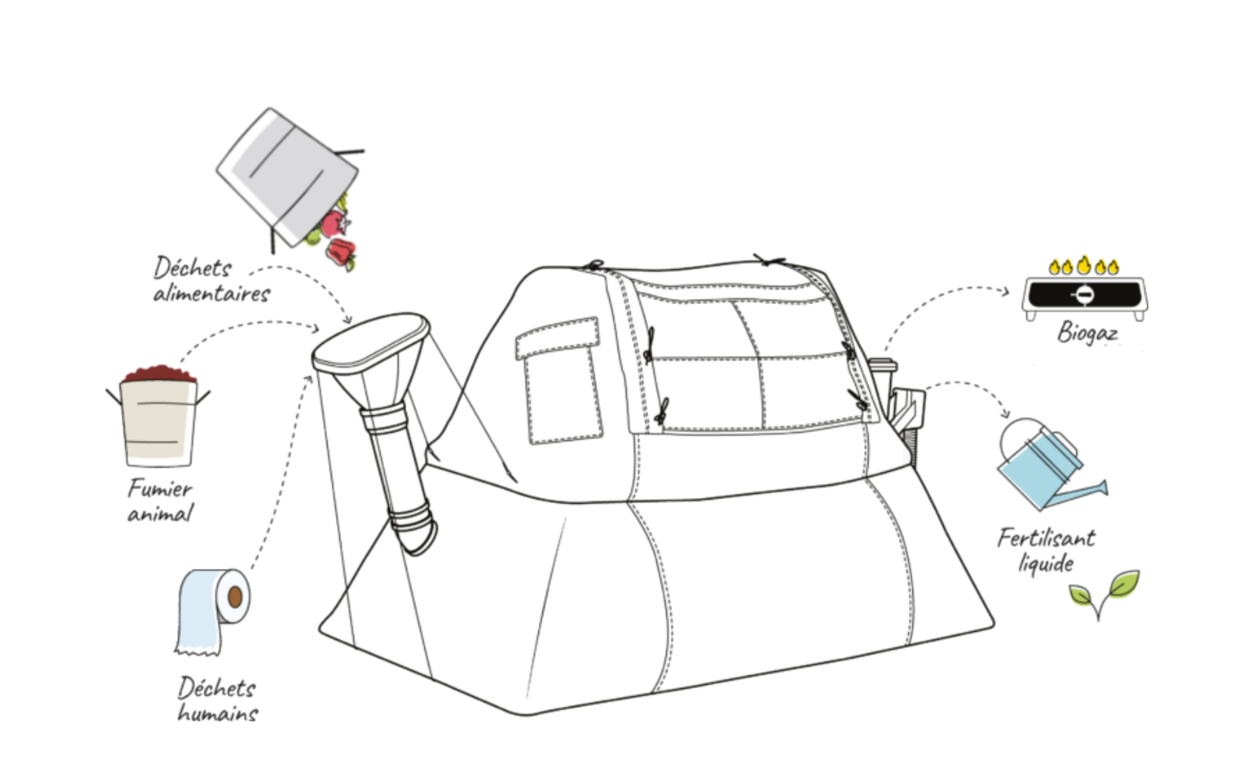 Déchets alimentaires

Fumier animal

Déchets humains

Biogaz

Fertilisant liquide